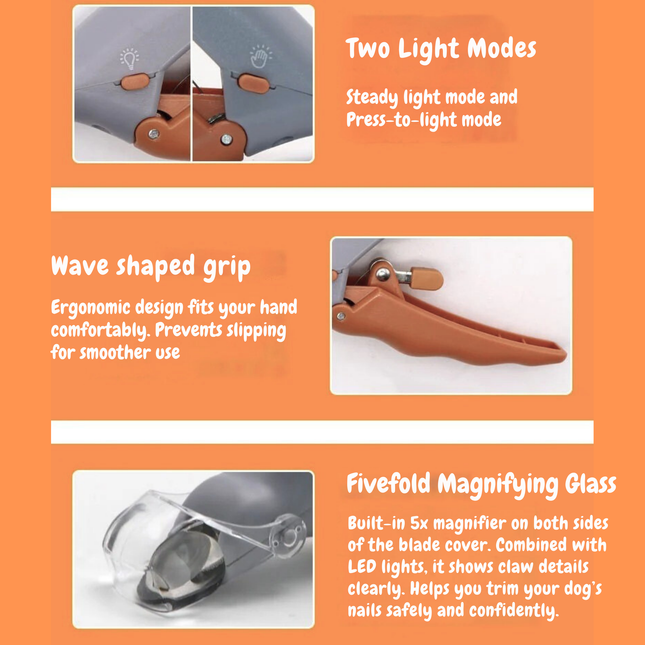 Two Light Modes

Steady light mode and Press-to-light mode

Wave shaped grip

Ergonomic design fits your hand comfortably. Prevents slipping for smoother use

Fivefold Magnifying Glass

Built-in 5x magnifier on both sides of the blade cover. Combined with LED lights, it shows claw details clearly. Helps you trim your dog's nails safely and confidently.