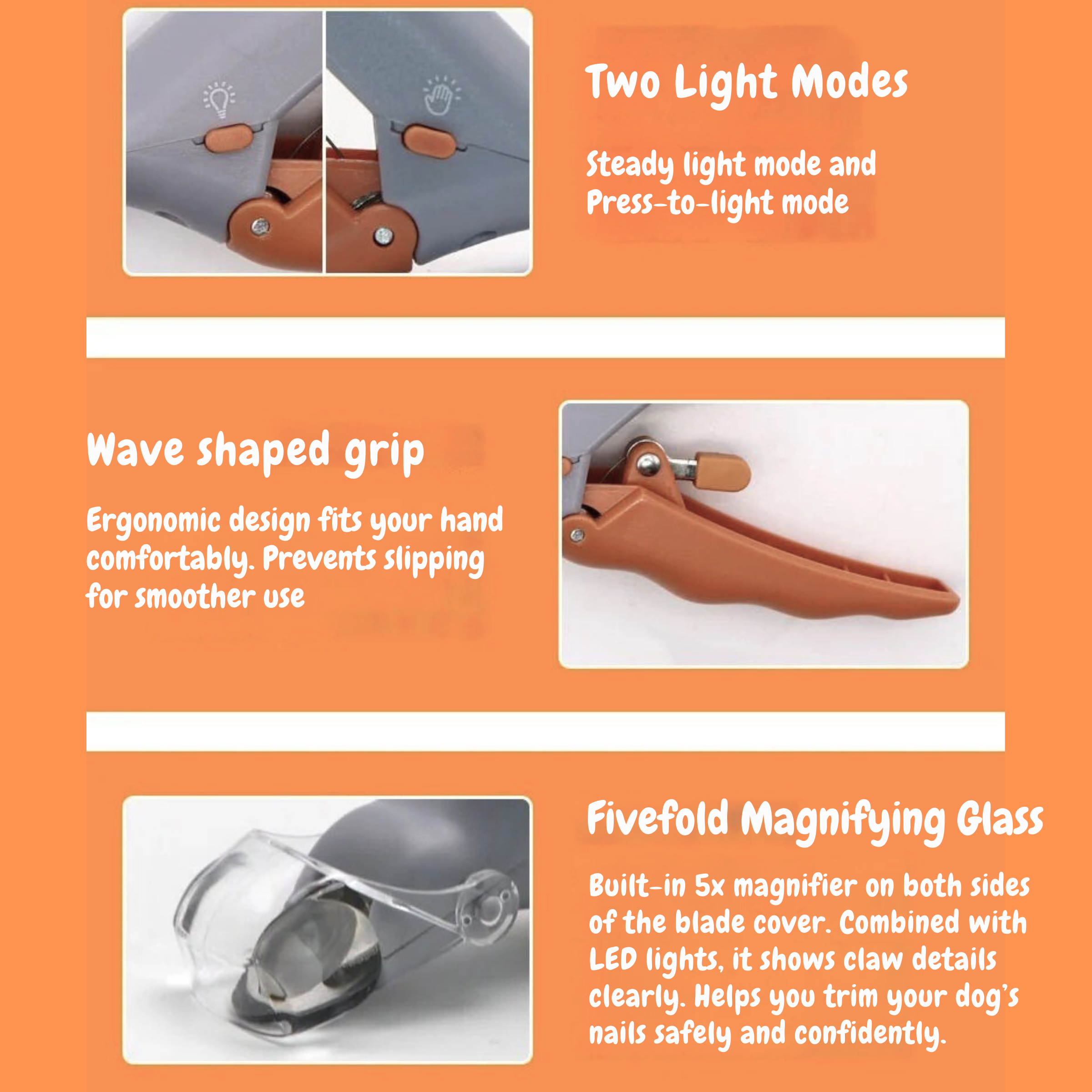 Two Light Modes

Steady light mode and Press-to-light mode

Wave shaped grip

Ergonomic design fits your hand comfortably. Prevents slipping for smoother use

Fivefold Magnifying Glass

Built-in 5x magnifier on both sides of the blade cover. Combined with LED lights, it shows claw details clearly. Helps you trim your dog's nails safely and confidently.