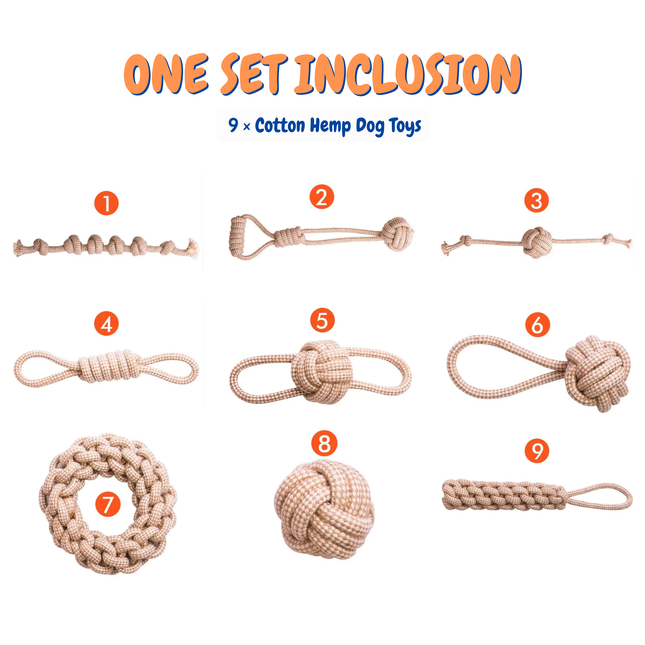 ONE SET INCLUSION

9 × Cotton Hemp Dog Toys

1

2

3

4

5

6

7

8

9