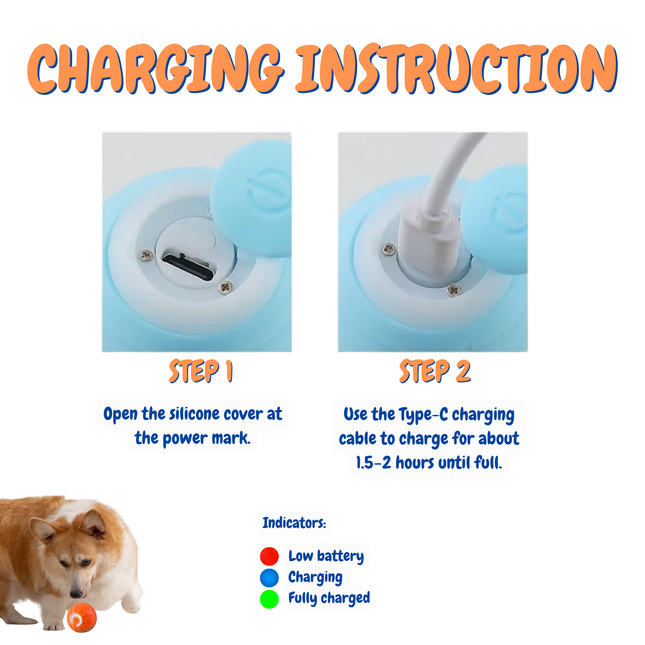 CHARGING INSTRUCTION

STEP 1

Open the silicone cover at the power mark.

STEP 2

Use the Type-C charging cable to charge for about 1.5-2 hours until full.

Indicators:

Low battery

Charging

Fully charged