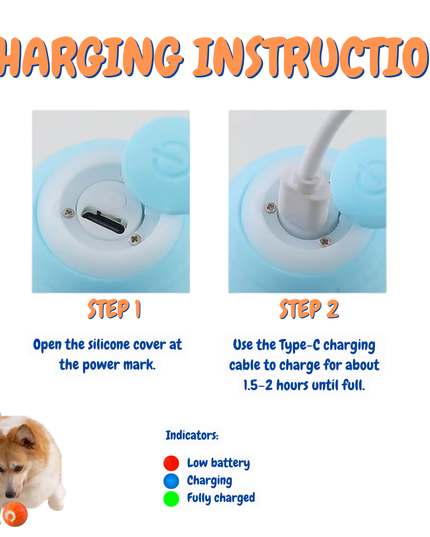 HARGING INSTRUCTIO

STEP 1

Open the silicone cover at the power mark.

STEP 2

Use the Type-C charging cable to charge for about 1.5-2 hours until full.

Indicators:

Low battery
Charging
Fully charged