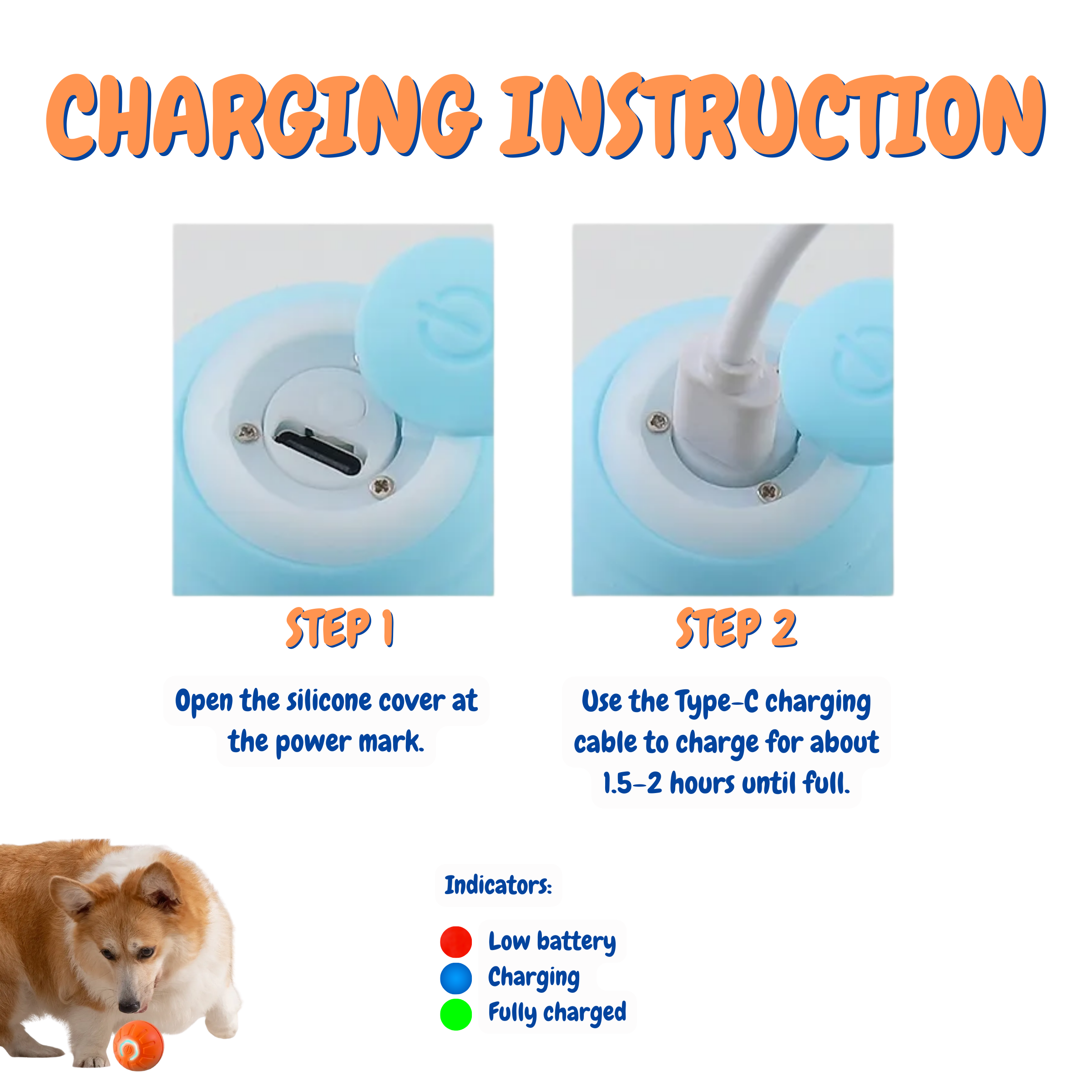 CHARGING INSTRUCTION

STEP 1

Open the silicone cover at the power mark.

STEP 2

Use the Type-C charging cable to charge for about 1.5-2 hours until full.

Indicators:

Low battery
Charging
Fully charged