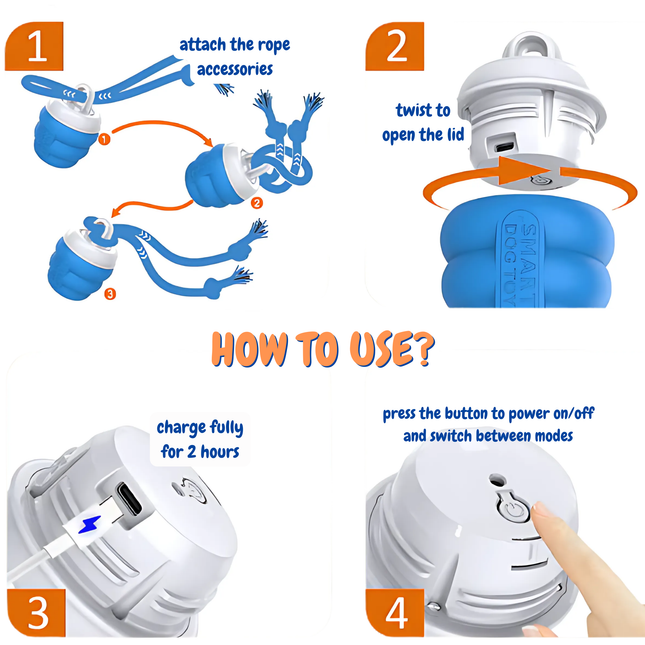 1

attach the rope accessories

1

2

3

2

twist to open the lid

SMART DOG TOY

HOW TO USE?

charge fully for 2 hours

3

press the button to power on/off and switch between modes

4