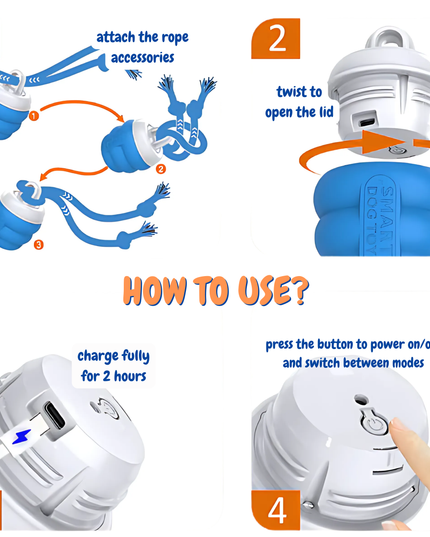 attach the rope accessories

1

2

3

2

twist to open the lid

SMART DOG TOY

HOW TO USE?

charge fully for 2 hours

press the button to power on/o and switch between modes

4