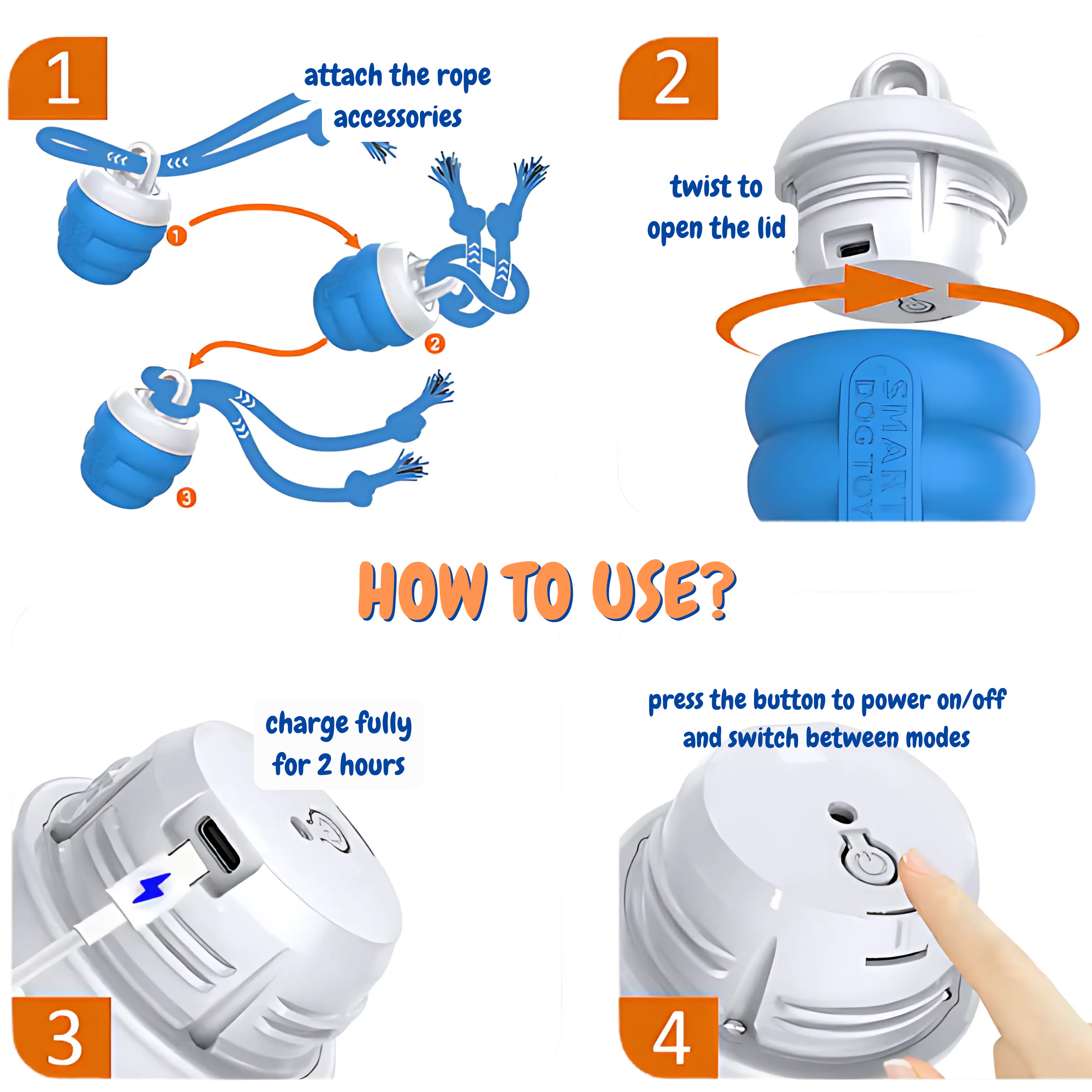 1

attach the rope accessories

1

2

3

2

twist to open the lid

SMART DOG TOY

HOW TO USE?

charge fully for 2 hours

3

press the button to power on/off and switch between modes

4